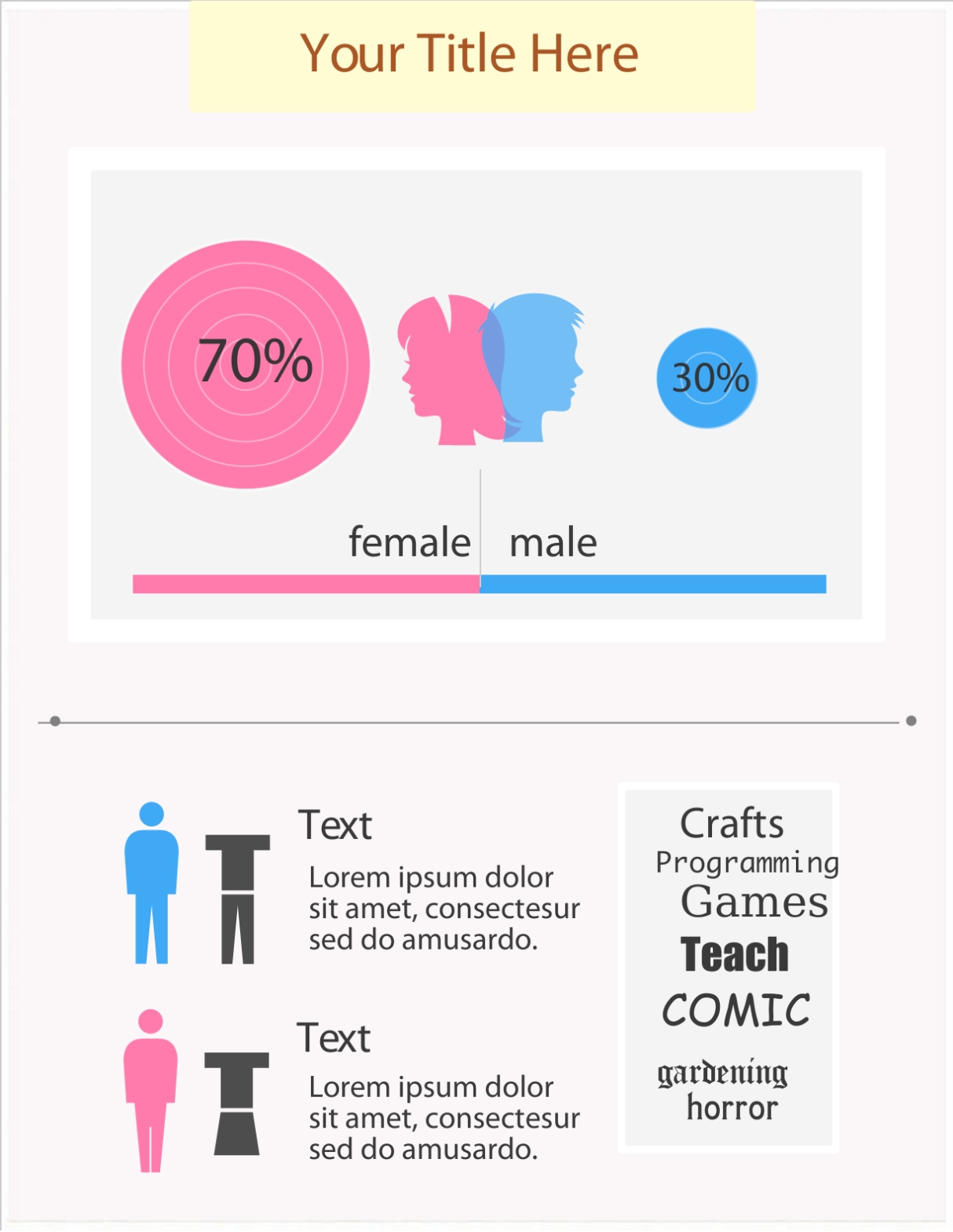 Your Title Here

70%

30%

female male

Text

Lorem ipsum dolor sit amet, consectesur sed do amusardo.

Text

Lorem ipsum dolor sit amet, consectesur sed do amusardo.

Crafts
Programming
Games
Teach
COMIC
gardening
horror