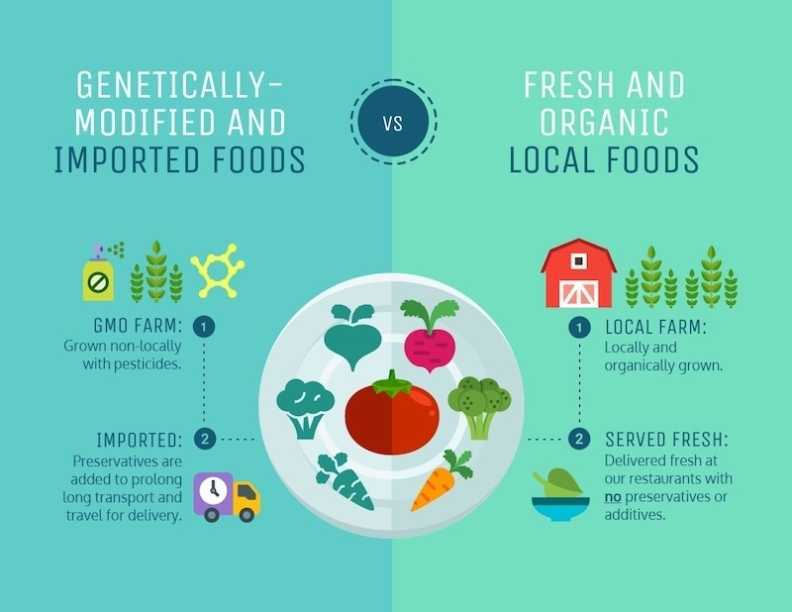 GENETICALLY-MODIFIED AND IMPORTED FOODS

VS

FRESH AND ORGANIC LOCAL FOODS

GMO FARM: 1
Grown non-locally with pesticides.

IMPORTED: 2
Preservatives are added to prolong long transport and travel for delivery.

1 LOCAL FARM:
Locally and organically grown.

2 SERVED FRESH:
Delivered fresh at our restaurants with no preservatives or additives.